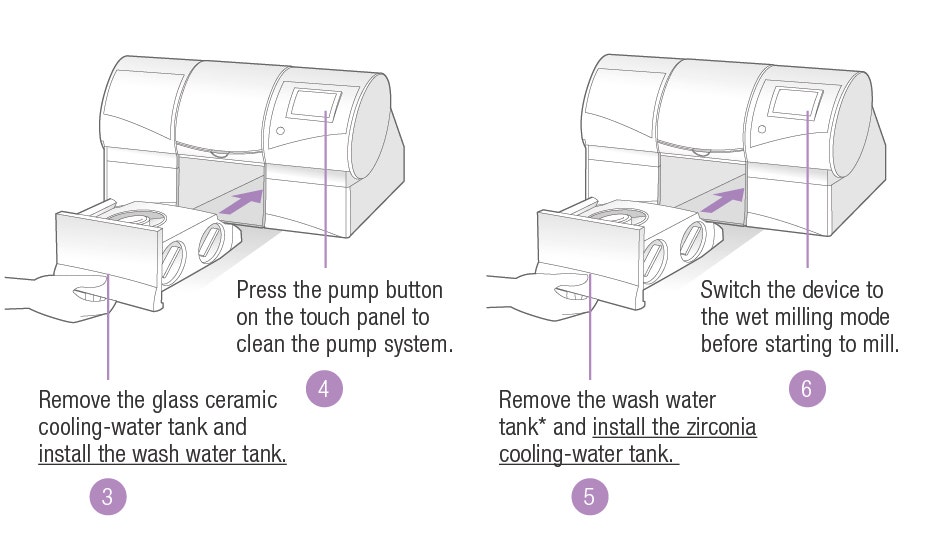 Press the pump button on the touch panel to clean the pump system.

4

Remove the glass ceramic cooling-water tank and install the wash water tank.

3

Switch the device to the wet milling mode before starting to mill.

6

Remove the wash water tank* and install the zirconia cooling-water tank.

5