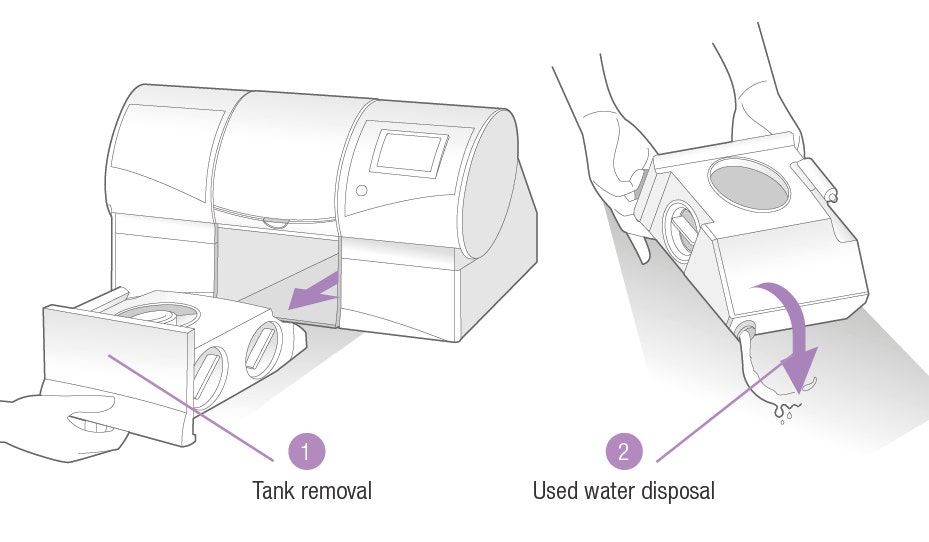 1
Tank removal

2
Used water disposal